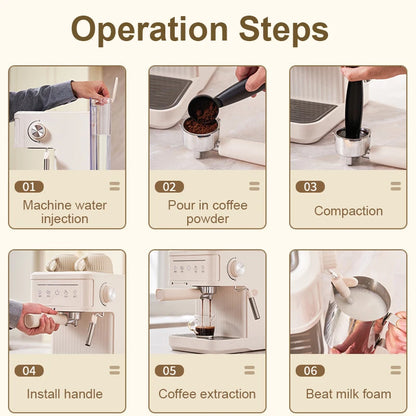 Operation Steps

01

Machine water injection

02

Pour in coffee powder

03

Compaction

04

Install handle

05

Coffee extraction

06

Beat milk foam